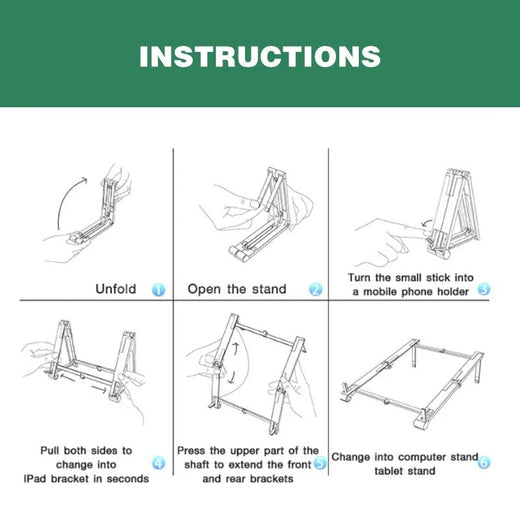 INSTRUCTIONS

Unfold 1

Open the stand 2

Turn the small stick into a mobile phone holder 3

Pull both sides to change into IPad bracket in seconds 4

Press the upper part of the shaft to extend the front and rear brackets 5

Change into computer stand tablet stand 6